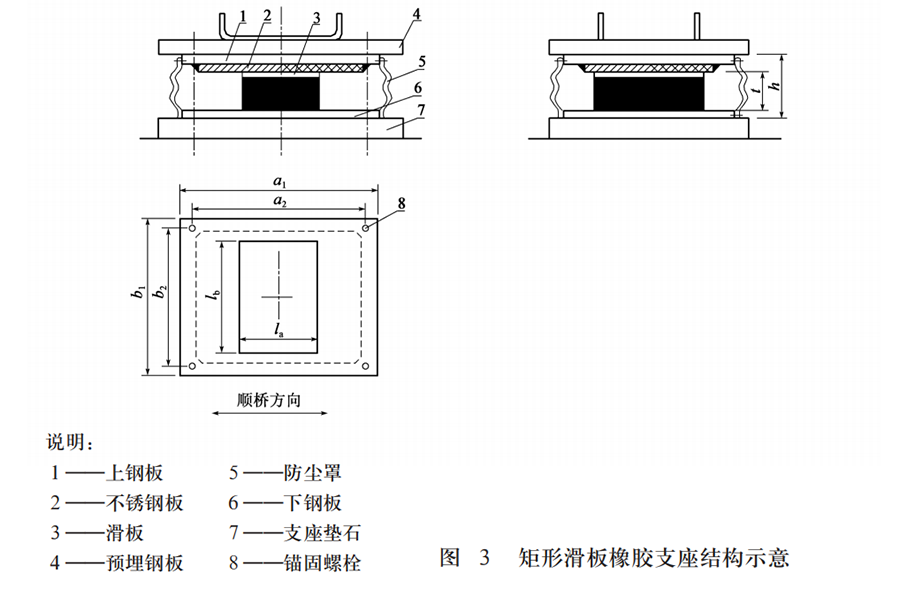 1 2 3 4

5

6

7

$t$ $h$

$a_1$

$a_2$

8

$b_1$ $b_2$ $l_b$

$l_a$

顺桥方向

说明：

1——上钢板
2——不锈钢板
3——滑板
4——预埋钢板

5——防尘罩
6——下钢板
7——支座垫石
8——锚固螺栓

图 3 矩形滑板橡胶支座结构示意